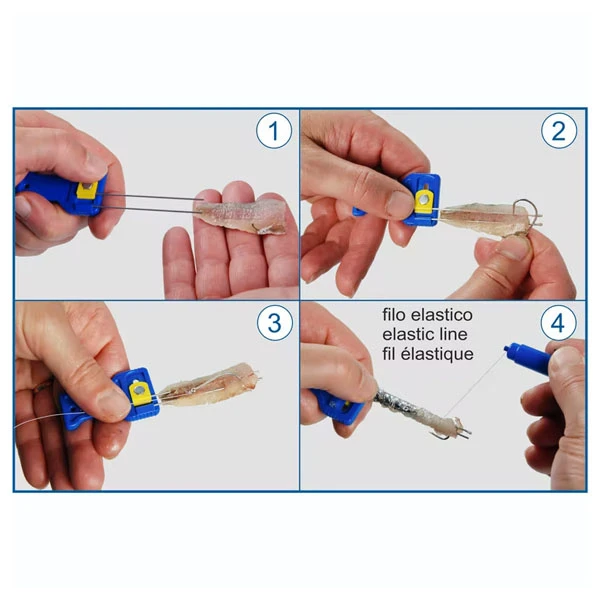 1

2

3

filo elastico
elastic line
fil élastique

4